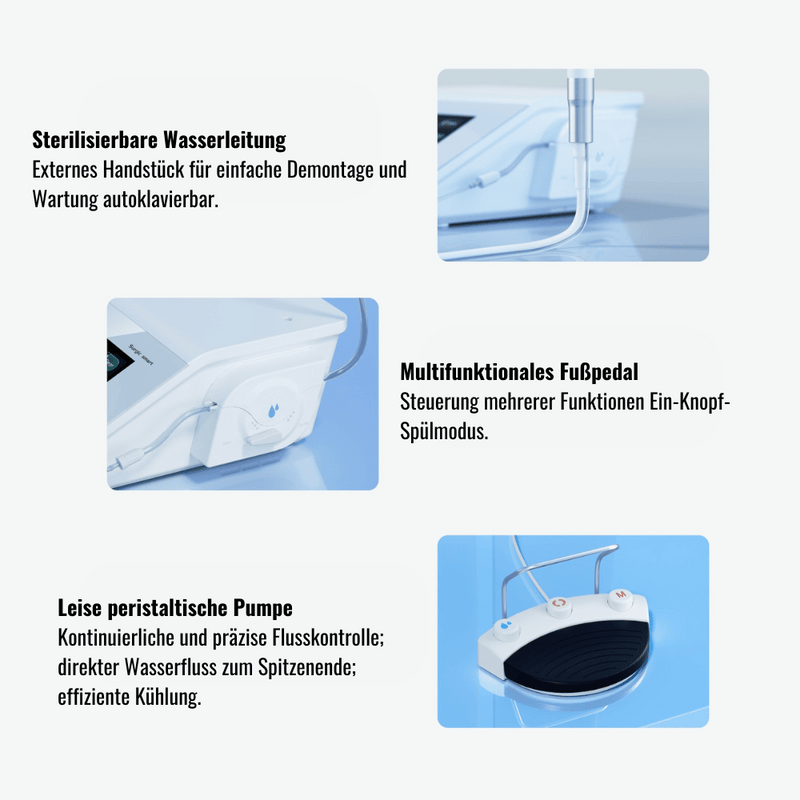 Sterilisierbare Wasserleitung
Externes Handstück für einfache Demontage und Wartung autoklavierbar.

Surgic smart

Multifunktionales Fußpedal
Steuerung mehrerer Funktionen Ein-Knopf-Spülmodus.

Leise peristaltische Pumpe
Kontinuierliche und präzise Flusskontrolle; direkter Wasserfluss zum Spitzenende; effiziente Kühlung.

M